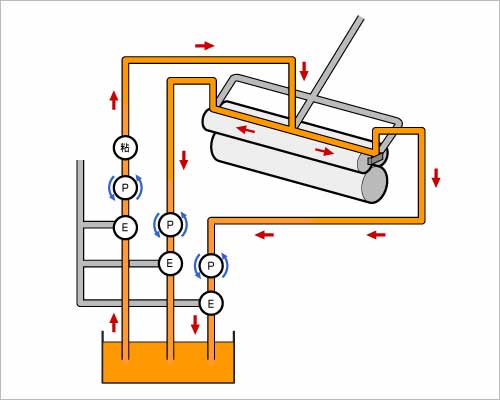 粘
P
E
P
E
P
E